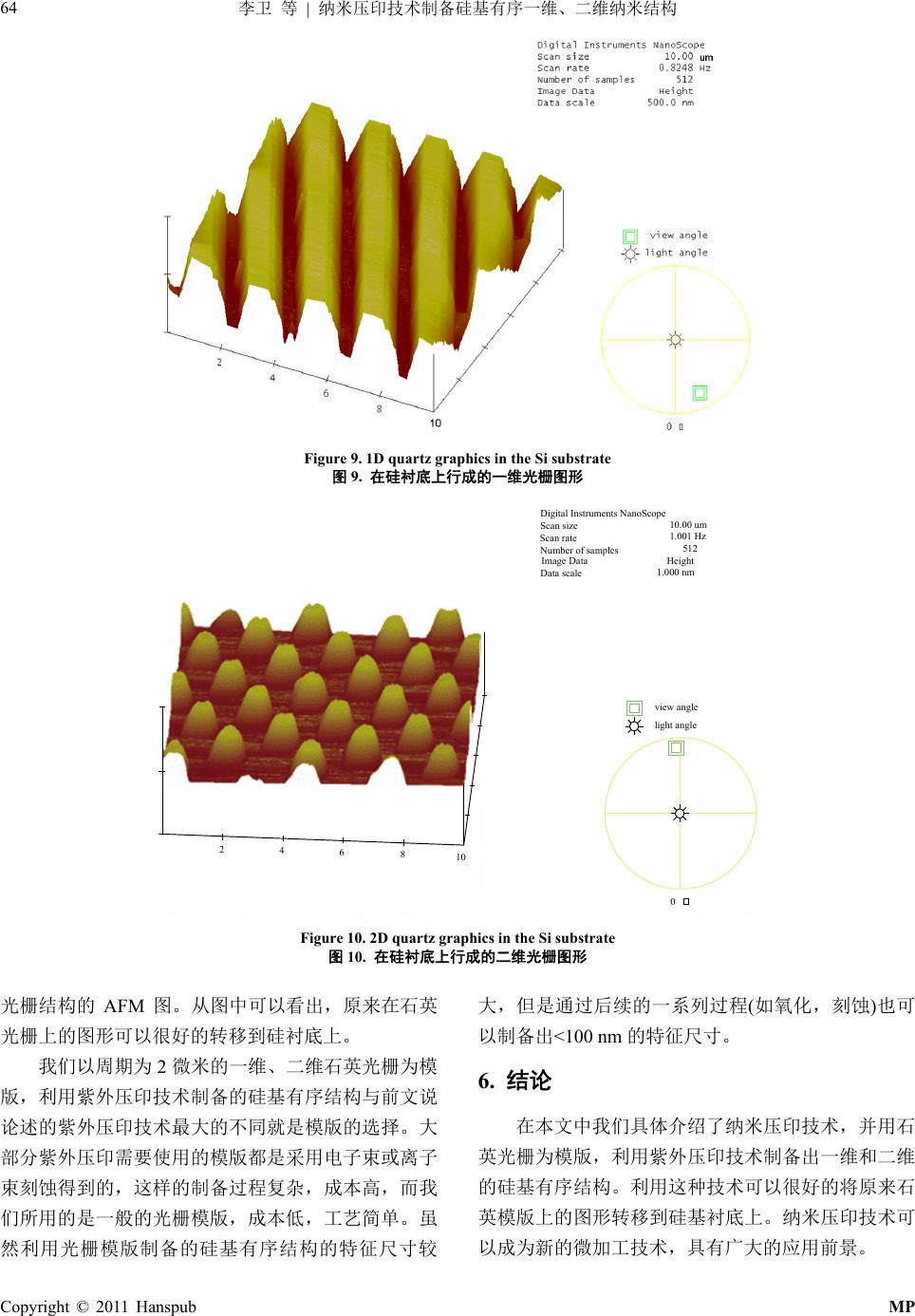 64 李卫 等 | 纳米压印技术制备硅基有序一维、二维纳米结构

Digital Instruments NanoScope
Scan size 10.00 um
Scan rate 0.8248 Hz
Number of samples 512
Image Data Height
Data scale 500.0 nm

view angle
light angle

2
4
6
8
10

0

Figure 9. 1D quartz graphics in the Si substrate
图 9. 在硅衬底上行成的一维光栅图形

Digital Instruments NanoScope
Scan size 10.00 um
Scan rate 1.001 Hz
Number of samples 512
Image Data Height
Data scale 1.000 nm

view angle
light angle

2
4
6
8
10

0

Figure 10. 2D quartz graphics in the Si substrate
图 10. 在硅衬底上行成的二维光栅图形

光栅结构的 AFM 图。从图中可以看出，原来在石英光栅上的图形可以很好的转移到硅衬底上。

我们以周期为 2 微米的一维、二维石英光栅为模版，利用紫外压印技术制备的硅基有序结构与前文说论述的紫外压印技术最大的不同就是模版的选择。大部分紫外压印需要使用的模版都是采用电子束或离子束刻蚀得到的，这样的制备过程复杂，成本高，而我们所用的是一般的光栅模版，成本低，工艺简单。虽然利用光栅模版制备的硅基有序结构的特征尺寸较大，但是通过后续的一系列过程(如氧化，刻蚀)也可以制备出<100 nm 的特征尺寸。

6. 结论

在本文中我们具体介绍了纳米压印技术，并用石英光栅为模版，利用紫外压印技术制备出一维和二维的硅基有序结构。利用这种技术可以很好的将原来石英模版上的图形转移到硅基衬底上。纳米压印技术可以成为新的微加工技术，具有广大的应用前景。

Copyright © 2011 Hanspub MP